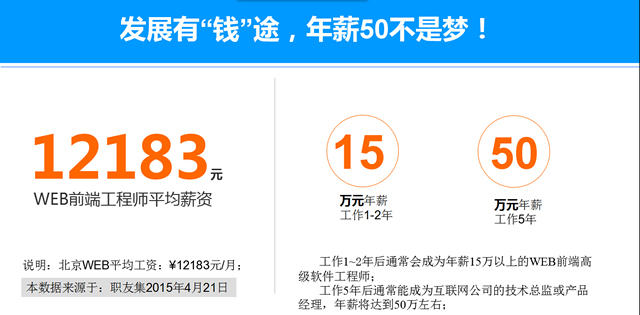 发展有“钱”途，年薪50不是梦！

12183元
WEB前端工程师平均薪资

说明：北京WEB平均工资：¥12183元/月；
本数据来源于：职友集2015年4月21日

15
万元年薪
工作1-2年

50
万元年薪
工作5年

工作1~2年后通常会成为年薪15万以上的WEB前端高级软件工程师；
工作5年后通常能成为互联网公司的技术总监或产品经理，年薪将达到50万左右；